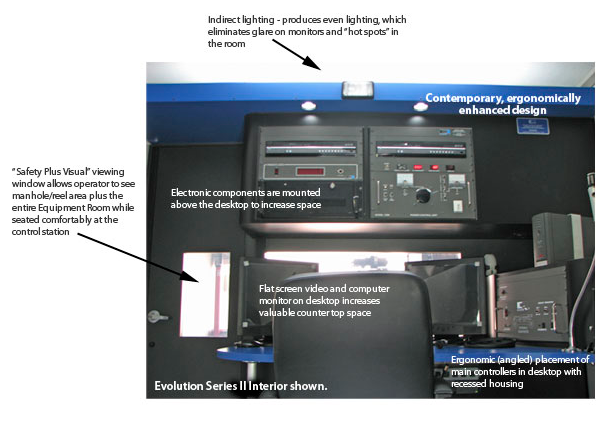 Indirect lighting - produces even lighting, which eliminates glare on monitors and "hot spots" in the room

Contemporary, ergonomically enhanced design

"Safety Plus Visual" viewing window allows operator to see manhole/reel area plus the entire Equipment Room while seated comfortably at the control station

Electronic components are mounted above the desktop to increase space

Flat screen video and computer monitor on desktop increases valuable counter top space

Ergonomic (angled) placement of main controllers in desktop with recessed housing

Evolution Series II Interior shown.